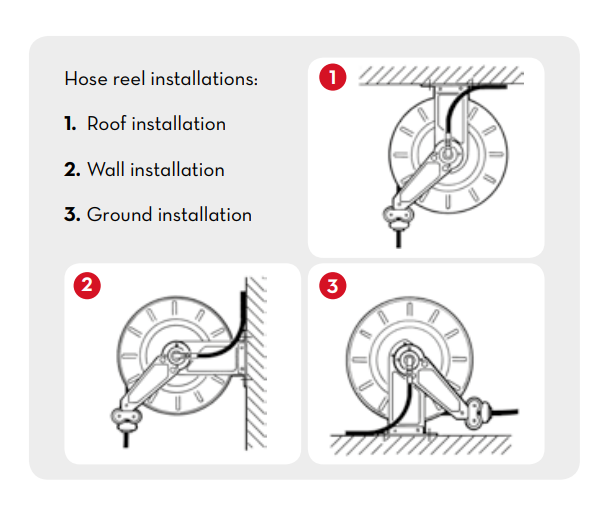 Hose reel installations:

1. Roof installation

2. Wall installation

3. Ground installation

1

2

3