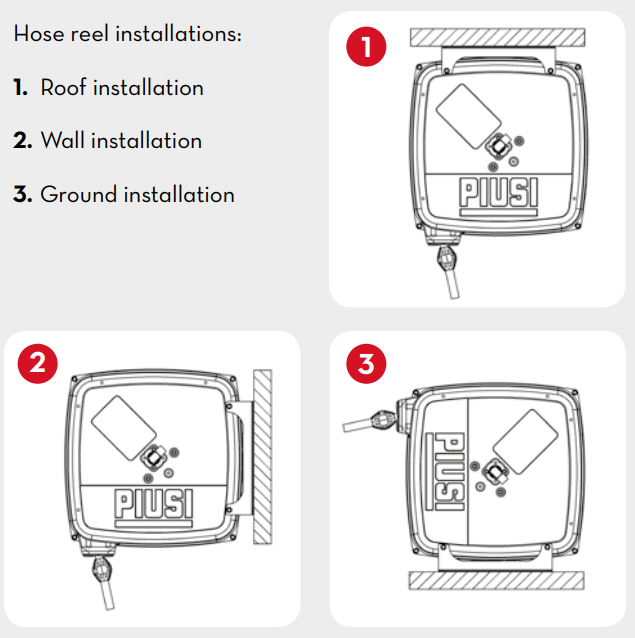 Hose reel installations:

1. Roof installation

2. Wall installation

3. Ground installation

1

PIUSI

2

PIUSI

3

PIUSI