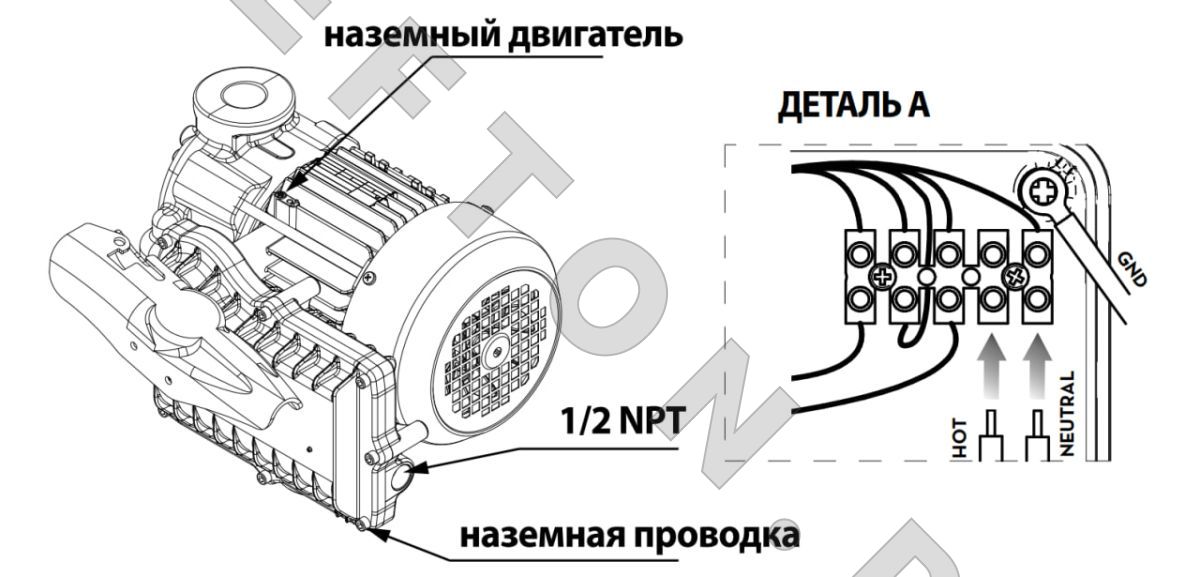 наземный двигатель

ДЕТАЛЬ А

GND

HOT

NEUTRAL

1/2 NPT

наземная проводка