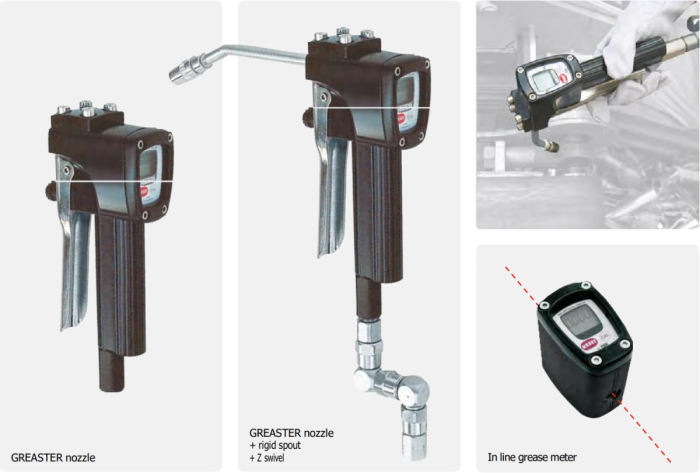 GREASTER nozzle

GREASTER nozzle
+ rigid spout
+ Z swivel

In line grease meter