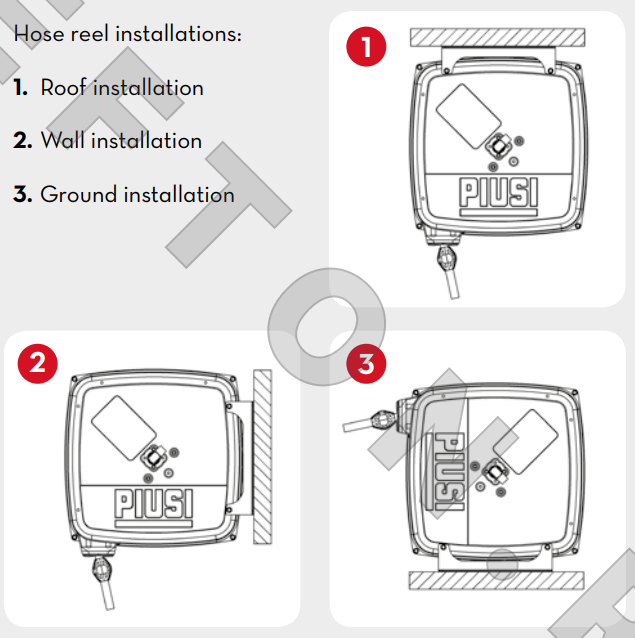 Hose reel installations:

1. Roof installation

2. Wall installation

3. Ground installation

1

PIUSI

2

PIUSI

3

PIUSI