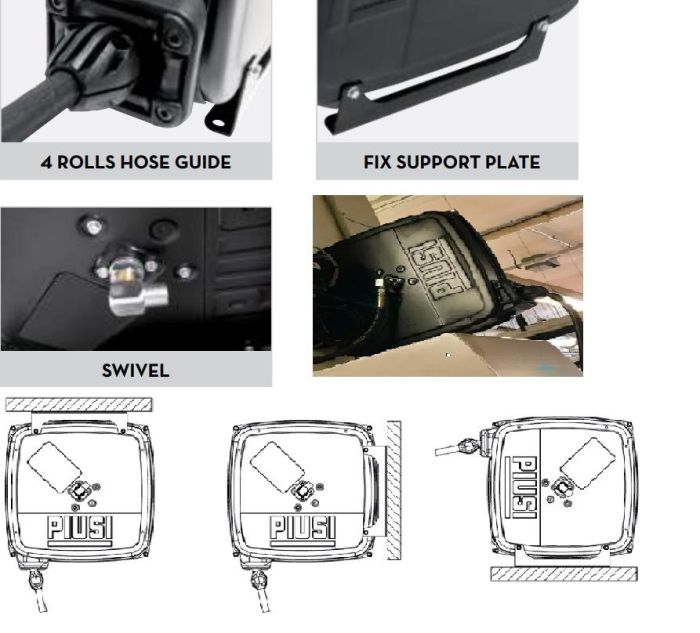 4 ROLLS HOSE GUIDE

FIX SUPPORT PLATE

SWIVEL

PIUSI

PIUSI

PIUSI

PIUSI